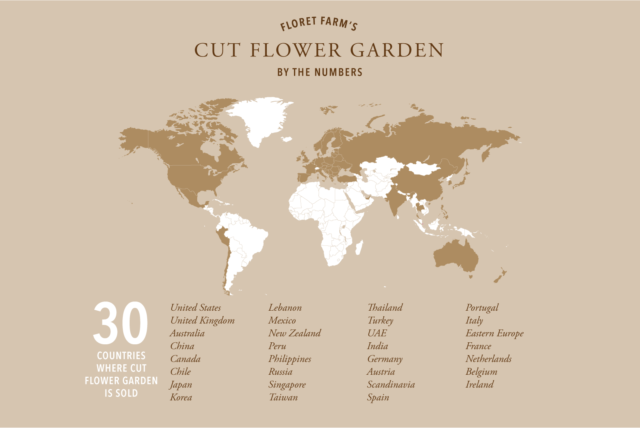 FLORET FARM'S
CUT FLOWER GARDEN
BY THE NUMBERS

30
COUNTRIES WHERE CUT FLOWER GARDEN IS SOLD

United States
United Kingdom
Australia
China
Canada
Chile
Japan
Korea

Lebanon
Mexico
New Zealand
Peru
Philippines
Russia
Singapore
Taiwan

Thailand
Turkey
UAE
India
Germany
Austria
Scandinavia
Spain

Portugal
Italy
Eastern Europe
France
Netherlands
Belgium
Ireland